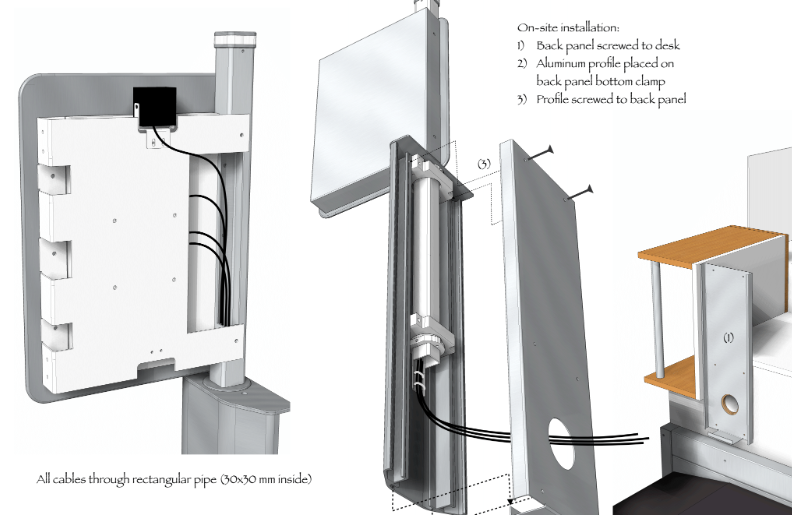 On-site installation:
1) Back panel screwed to desk
2) Aluminum profile placed on back panel bottom clamp
3) Profile screwed to back panel

(3)

(1)

All cables through rectangular pipe (30x30 mm inside)